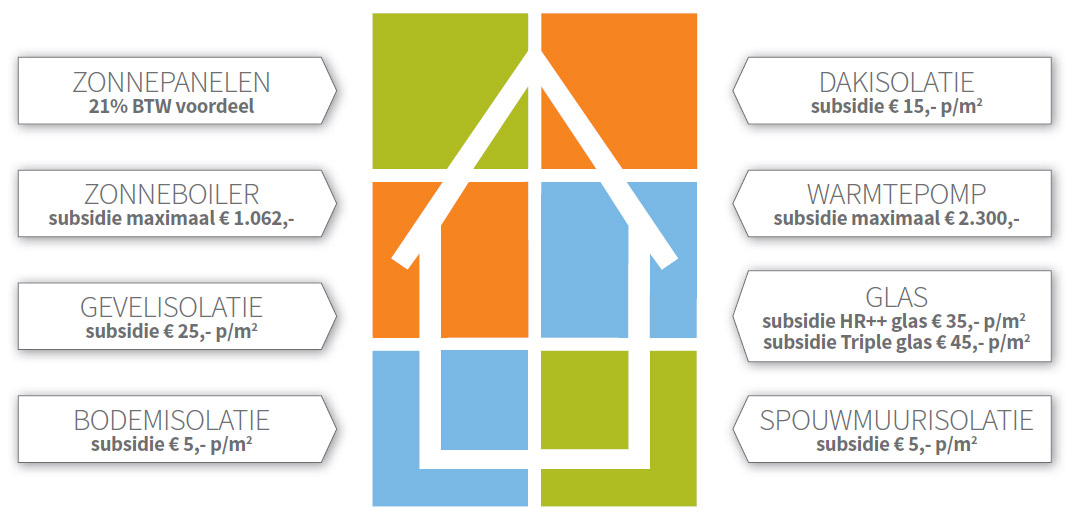 ZONNEPANELEN
21% BTW voordeel

ZONNEBOILER
subsidie maximaal € 1.062,-

GEVELISOLATIE
subsidie € 25,- p/m$^2$

BODEMISOLATIE
subsidie € 5,- p/m$^2$

DAKISOLATIE
subsidie € 15,- p/m$^2$

WARMTEPOMP
subsidie maximaal € 2.300,-

GLAS
subsidie HR++ glas € 35,- p/m$^2$
subsidie Triple glas € 45,- p/m$^2$

SPOUWMUURISOLATIE
subsidie € 5,- p/m$^2$